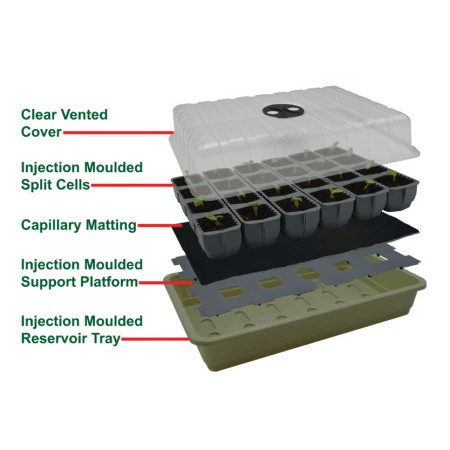 Clear Vented Cover

Injection Moulded Split Cells

Capillary Matting

Injection Moulded Support Platform

Injection Moulded Reservoir Tray